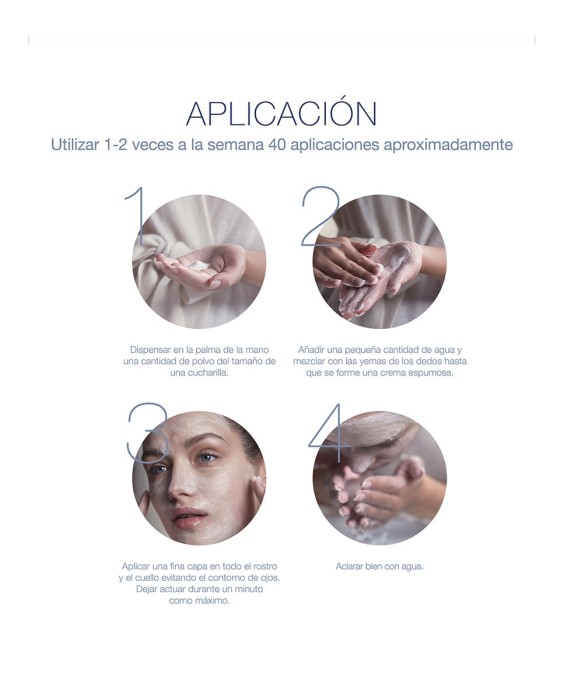 APLICACIÓN

Utilizar 1-2 veces a la semana 40 aplicaciones aproximadamente

1

Dispensar en la palma de la mano una cantidad de polvo del tamaño de una cucharilla.

2

Añadir una pequeña cantidad de agua y mezclar con las yemas de los dedos hasta que se forme una crema espumosa.

3

Aplicar una fina capa en todo el rostro y el cuello evitando el contorno de ojos. Dejar actuar durante un minuto como máximo.

4

Aclarar bien con agua.