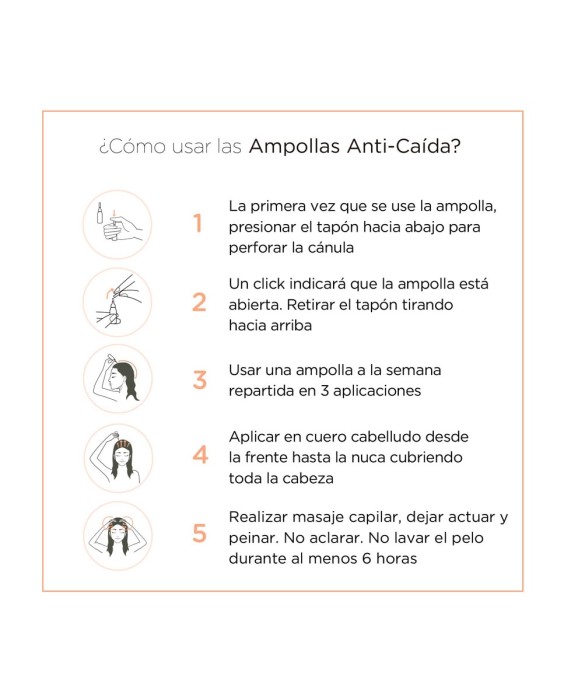 ¿Cómo usar las Ampollas Anti-Caída?

1 La primera vez que se use la ampolla, presionar el tapón hacia abajo para perforar la cánula

2 Un click indicará que la ampolla está abierta. Retirar el tapón tirando hacia arriba

3 Usar una ampolla a la semana repartida en 3 aplicaciones

4 Aplicar en cuero cabelludo desde la frente hasta la nuca cubriendo toda la cabeza

5 Realizar masaje capilar, dejar actuar y peinar. No aclarar. No lavar el pelo durante al menos 6 horas