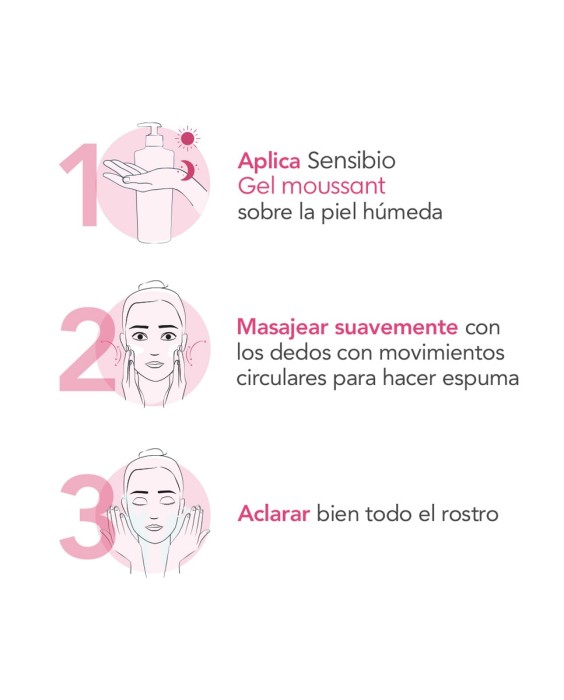 1

Aplica Sensibio Gel moussant sobre la piel húmeda

2

Masajear suavemente con los dedos con movimientos circulares para hacer espuma

3

Aclarar bien todo el rostro