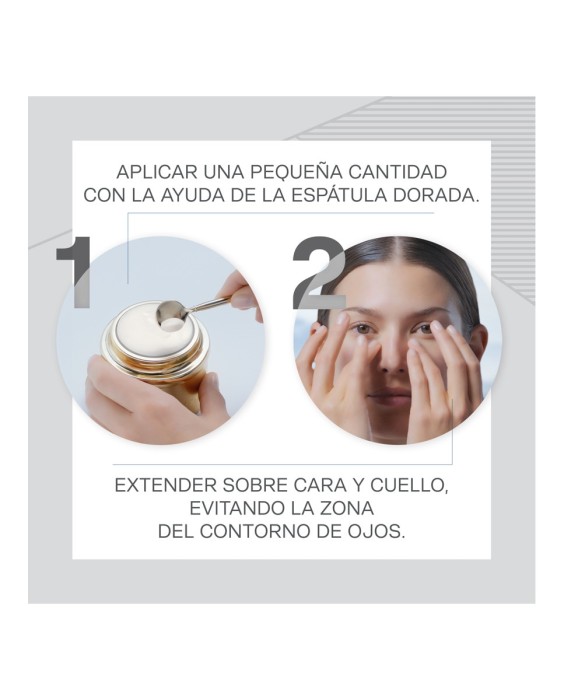 APLICAR UNA PEQUEÑA CANTIDAD CON LA AYUDA DE LA ESPÁTULA DORADA.

1

2

EXTENDER SOBRE CARA Y CUELLO, EVITANDO LA ZONA DEL CONTORNO DE OJOS.