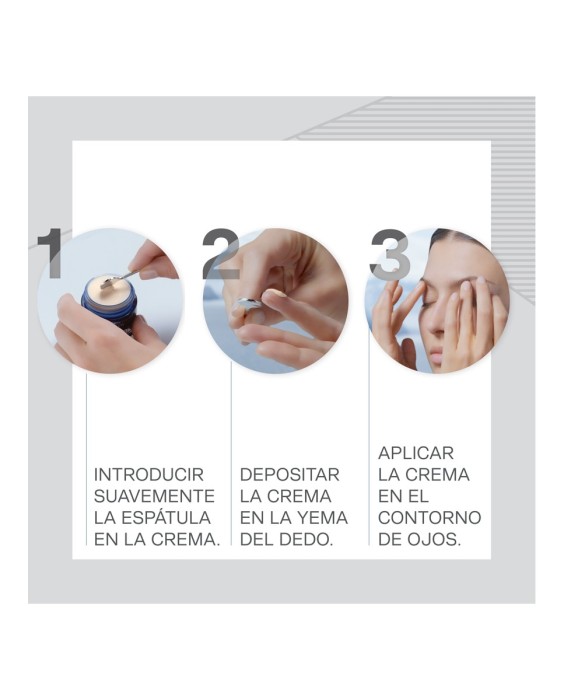 1

INTRODUCIR SUAVEMENTE LA ESPÁTULA EN LA CREMA.

2

DEPOSITAR LA CREMA EN LA YEMA DEL DEDO.

3

APLICAR LA CREMA EN EL CONTORNO DE OJOS.