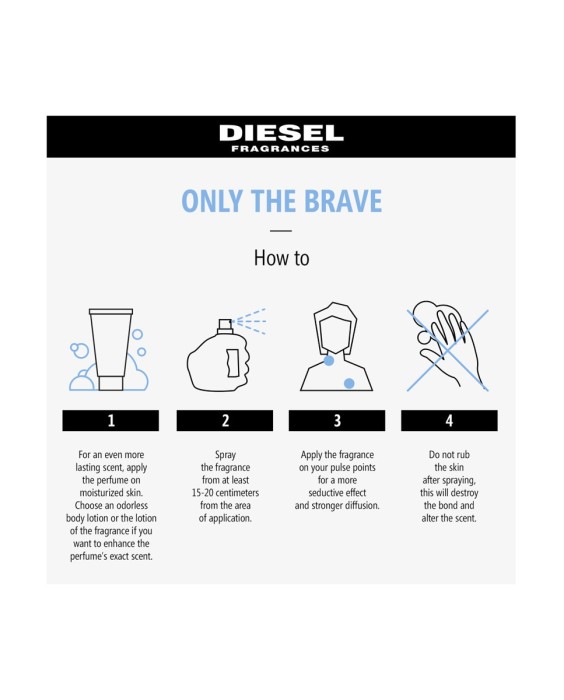 DIESEL
FRAGRANCES

ONLY THE BRAVE

How to

1

For an even more lasting scent, apply the perfume on moisturized skin. Choose an odorless body lotion or the lotion of the fragrance if you want to enhance the perfume's exact scent.

2

Spray the fragrance from at least 15-20 centimeters from the area of application.

3

Apply the fragrance on your pulse points for a more seductive effect and stronger diffusion.

4

Do not rub the skin after spraying, this will destroy the bond and alter the scent.