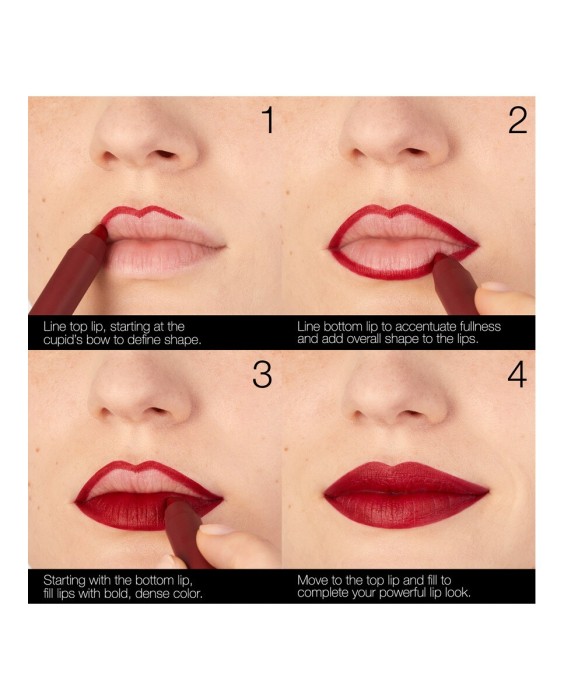 1

Line top lip, starting at the cupid's bow to define shape.

2

Line bottom lip to accentuate fullness and add overall shape to the lips.

3

Starting with the bottom lip, fill lips with bold, dense color.

4

Move to the top lip and fill to complete your powerful lip look.