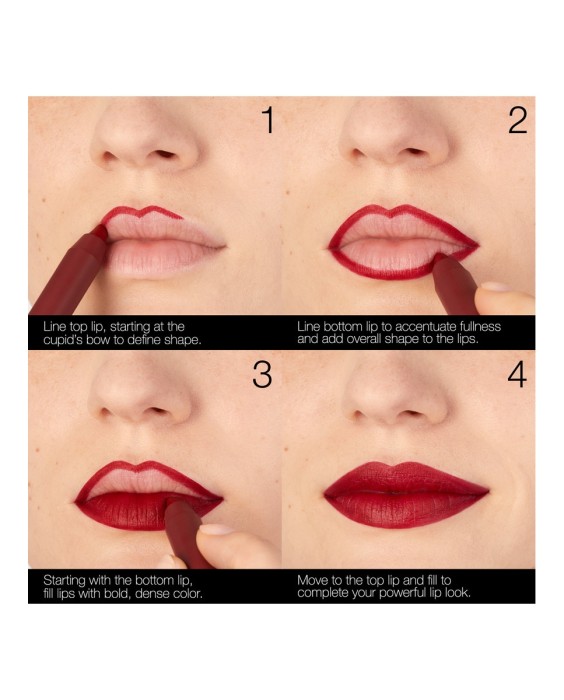 1

Line top lip, starting at the cupid's bow to define shape.

2

Line bottom lip to accentuate fullness and add overall shape to the lips.

3

Starting with the bottom lip, fill lips with bold, dense color.

4

Move to the top lip and fill to complete your powerful lip look.