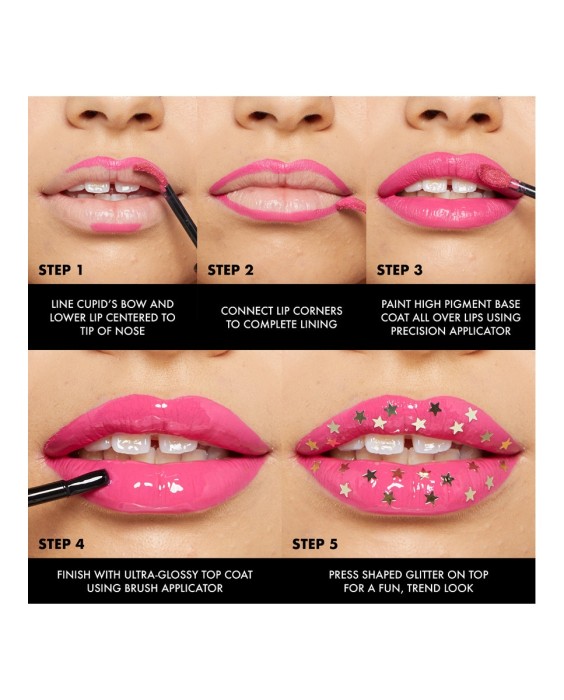 STEP 1

LINE CUPID'S BOW AND LOWER LIP CENTERED TO TIP OF NOSE

STEP 2

CONNECT LIP CORNERS TO COMPLETE LINING

STEP 3

PAINT HIGH PIGMENT BASE COAT ALL OVER LIPS USING PRECISION APPLICATOR

STEP 4

FINISH WITH ULTRA-GLOSSY TOP COAT USING BRUSH APPLICATOR

STEP 5

PRESS SHAPED GLITTER ON TOP FOR A FUN, TREND LOOK