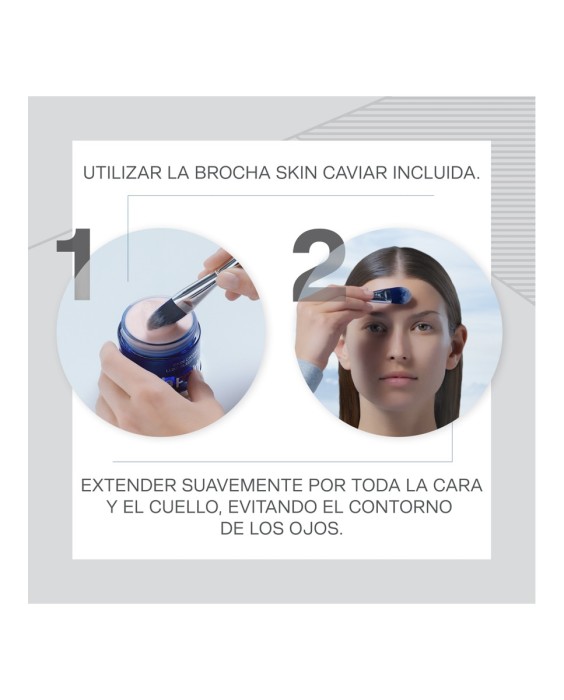 UTILIZAR LA BROCHA SKIN CAVIAR INCLUIDA.

1

2

EXTENDER SUAVEMENTE POR TODA LA CARA Y EL CUELLO, EVITANDO EL CONTORNO DE LOS OJOS.