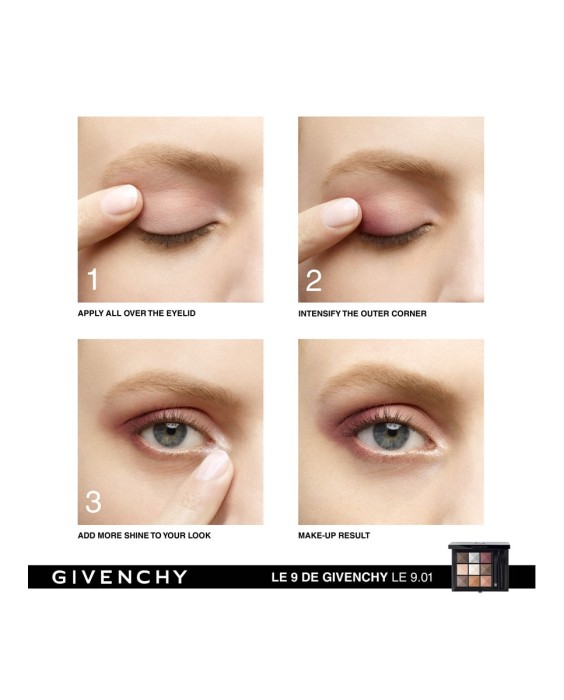 1

APPLY ALL OVER THE EYELID

2

INTENSIFY THE OUTER CORNER

3

ADD MORE SHINE TO YOUR LOOK

MAKE-UP RESULT

GIVENCHY

LE 9 DE GIVENCHY LE 9.01